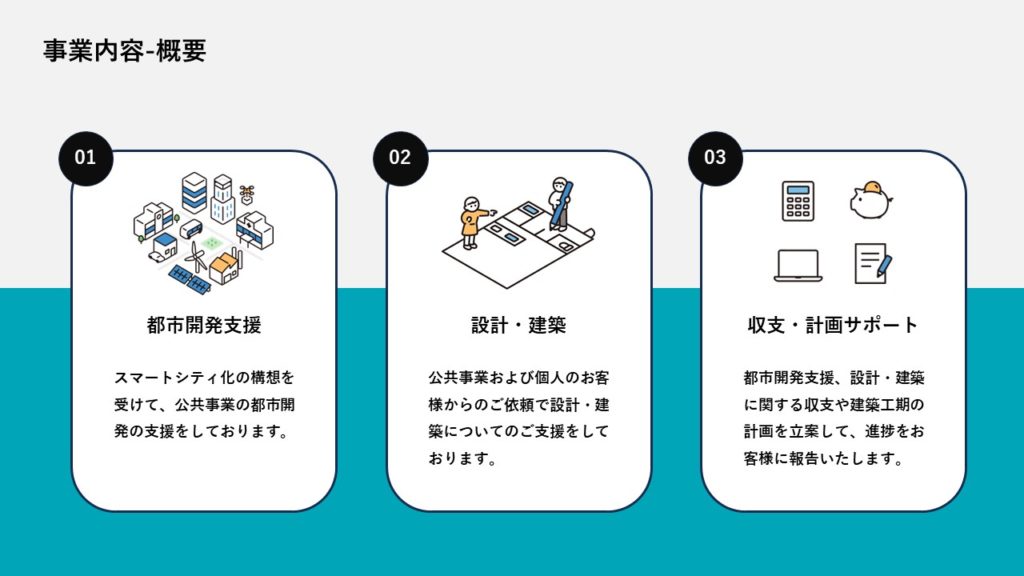 事業内容-概要

01

都市開発支援

スマートシティ化の構想を受けて、公共事業の都市開発の支援をしております。

02

設計・建築

公共事業および個人のお客様からのご依頼で設計・建築についてのご支援をしております。

03

収支・計画サポート

都市開発支援、設計・建築に関する収支や建築工期の計画を立案して、進捗をお客様に報告いたします。